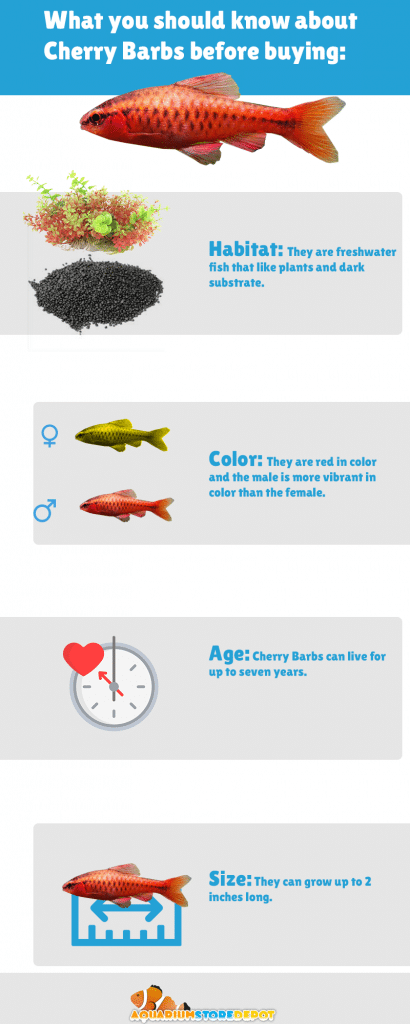 What you should know about Cherry Barbs before buying:

Habitat: They are freshwater fish that like plants and dark substrate.

♀

♂

Color: They are red in color and the male is more vibrant in color than the female.

Age: Cherry Barbs can live for up to seven years.

Size: They can grow up to 2 inches long.

AQUARIUMSTOREDEPOT