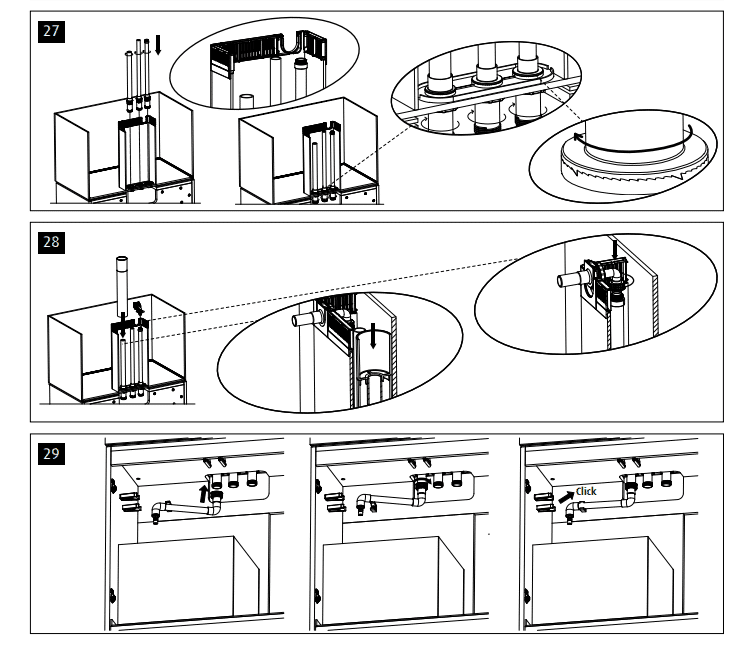 27

28

29

Click